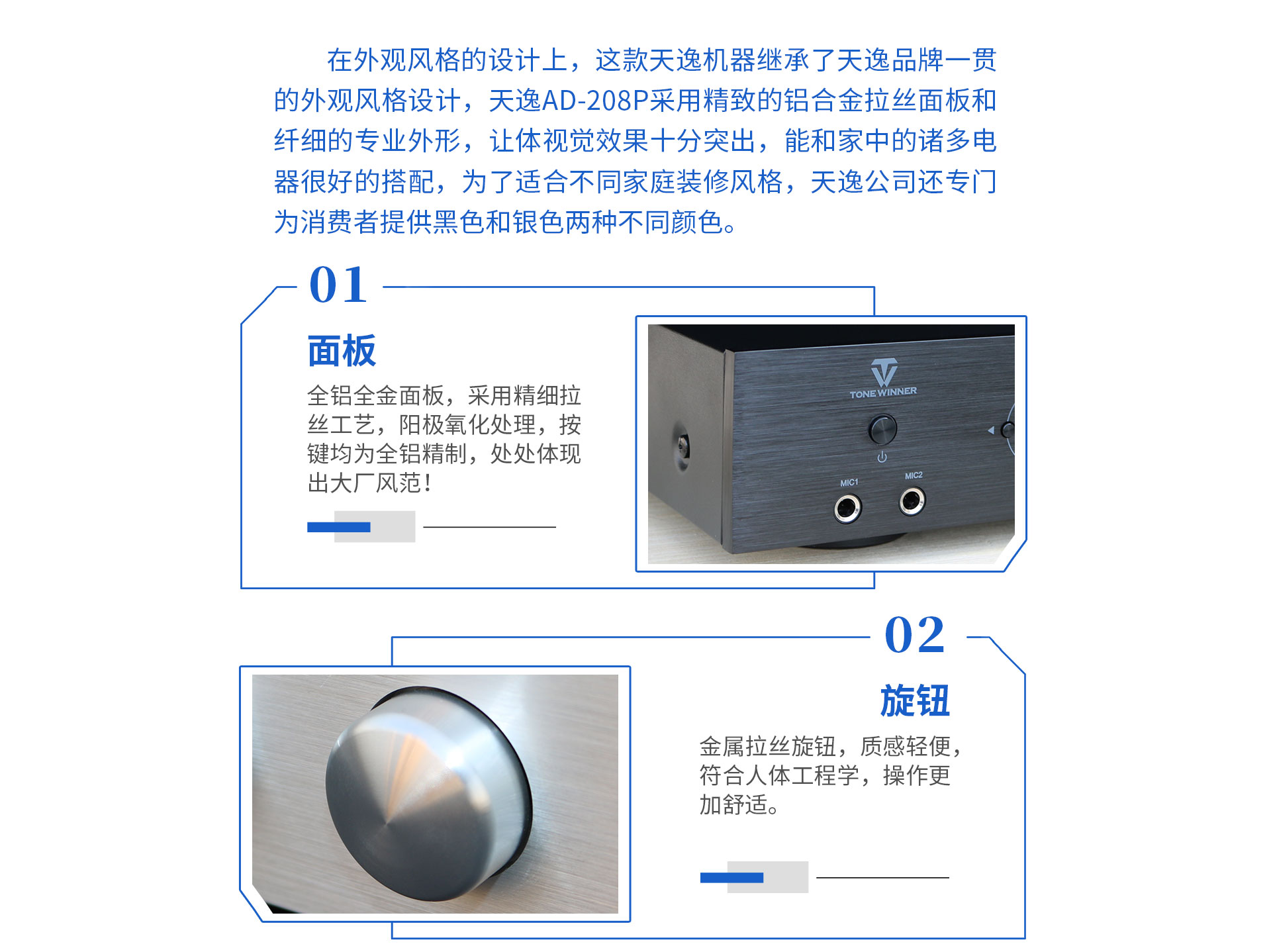 在外观风格的设计上，这款天逸机器继承了天逸品牌一贯的外观风格设计，天逸AD-208P采用精致的铝合金拉丝面板和纤细的专业外形，让体视觉效果十分突出，能和家中的诸多电器很好的搭配，为了适合不同家庭装修风格，天逸公司还专门为消费者提供黑色和银色两种不同颜色。

01

面板

全铝全金面板，采用精细拉丝工艺，阳极氧化处理，按键均为全铝精制，处处体现出大厂风范！

TONE WINNER

MIC1

MIC2

02

旋钮

金属拉丝旋钮，质感轻便，符合人体工程学，操作更加舒适。