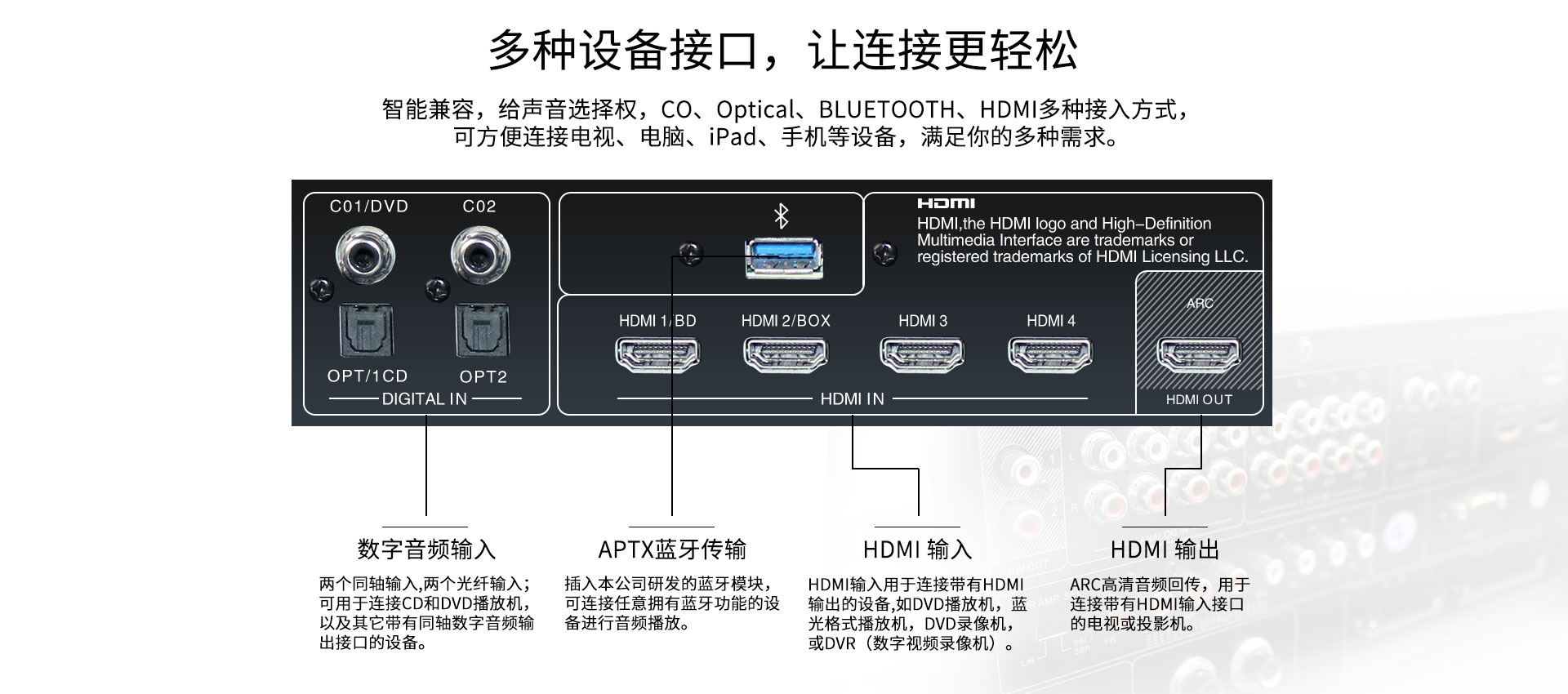 多种设备接口，让连接更轻松

智能兼容，给声音选择权，CO、Optical、BLUETOOTH、HDMI多种接入方式，可方便连接电视、电脑、iPad、手机等设备，满足你的多种需求。

C01/DVD C02

OPT/1CD OPT2

DIGITAL IN

HDMI

HDMI,the HDMI logo and High-Definition Multimedia Interface are trademarks or registered trademarks of HDMI Licensing LLC.

HDMI 1/BD HDMI 2/BOX HDMI 3 HDMI 4

HDMI IN

ARC

HDMI OUT

数字音频输入

两个同轴输入,两个光纤输入；可用于连接CD和DVD播放机，以及其它带有同轴数字音频输出接口的设备。

APTX蓝牙传输

插入本公司研发的蓝牙模块，可连接任意拥有蓝牙功能的设备进行音频播放。

HDMI 输入

HDMI输入用于连接带有HDMI输出的设备,如DVD播放机，蓝光格式播放机，DVD录像机，或DVR（数字视频录像机）。

HDMI 输出

ARC高清音频回传，用于连接带有HDMI输入接口的电视或投影机。